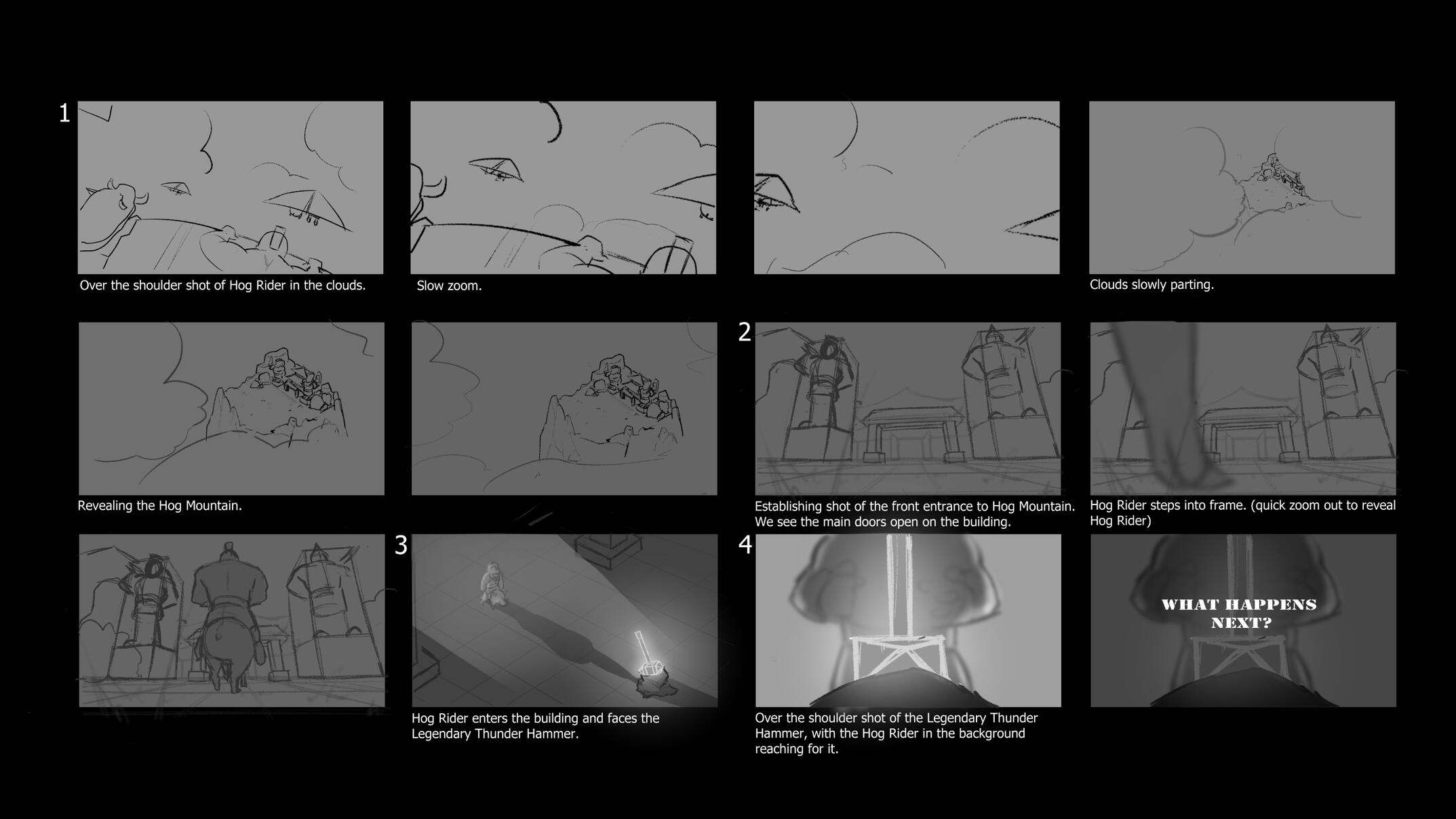 1

Over the shoulder shot of Hog Rider in the clouds.

Slow zoom.

Clouds slowly parting.

Revealing the Hog Mountain.

2

Establishing shot of the front entrance to Hog Mountain. We see the main doors open on the building.

Hog Rider steps into frame. (quick zoom out to reveal Hog Rider)

3

Hog Rider enters the building and faces the Legendary Thunder Hammer.

4

Over the shoulder shot of the Legendary Thunder Hammer, with the Hog Rider in the background reaching for it.

WHAT HAPPENS NEXT?