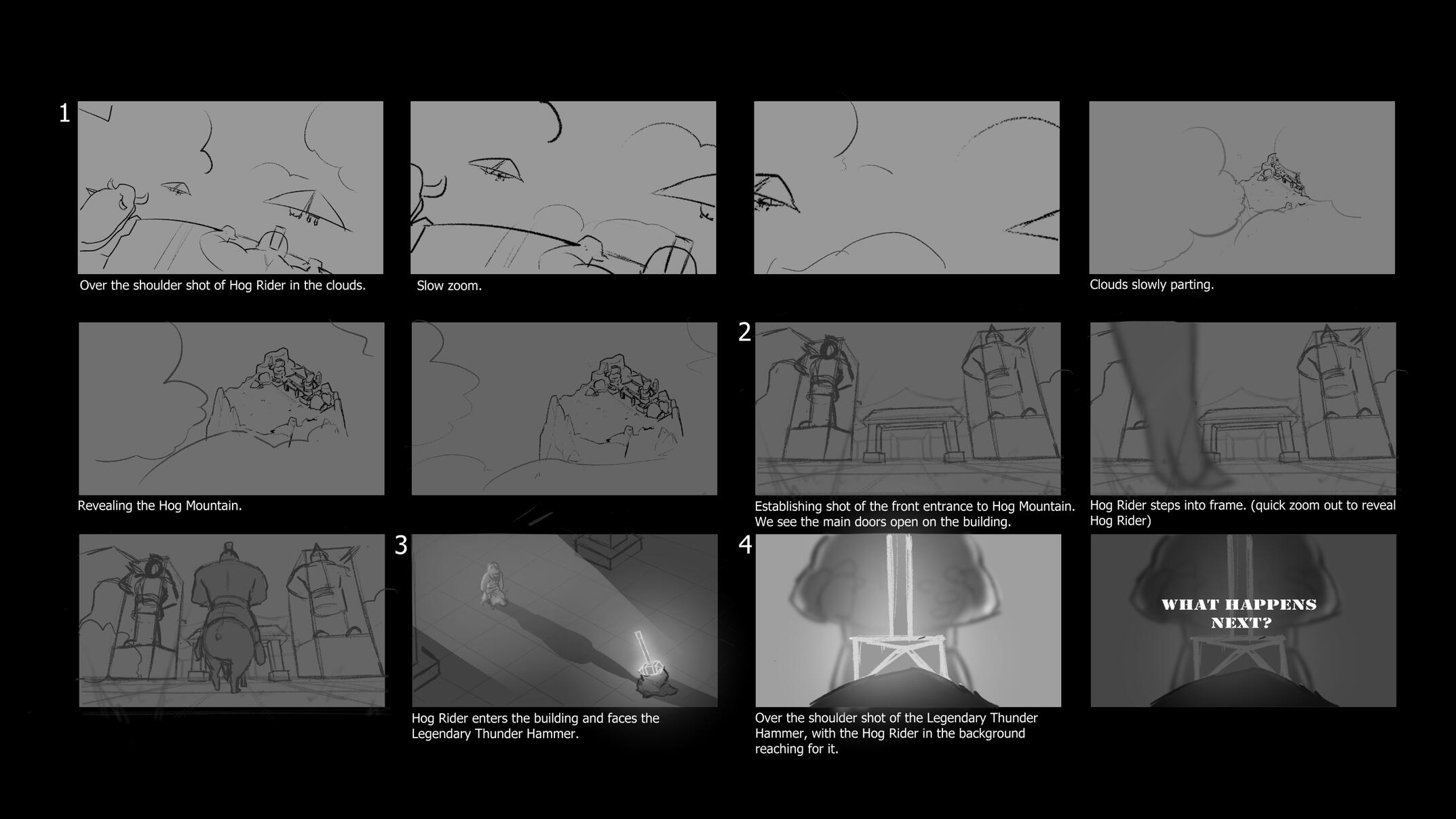 1

Over the shoulder shot of Hog Rider in the clouds.

Slow zoom.

Clouds slowly parting.

Revealing the Hog Mountain.

2

Establishing shot of the front entrance to Hog Mountain. We see the main doors open on the building.

Hog Rider steps into frame. (quick zoom out to reveal Hog Rider)

3

Hog Rider enters the building and faces the Legendary Thunder Hammer.

4

Over the shoulder shot of the Legendary Thunder Hammer, with the Hog Rider in the background reaching for it.

WHAT HAPPENS NEXT?